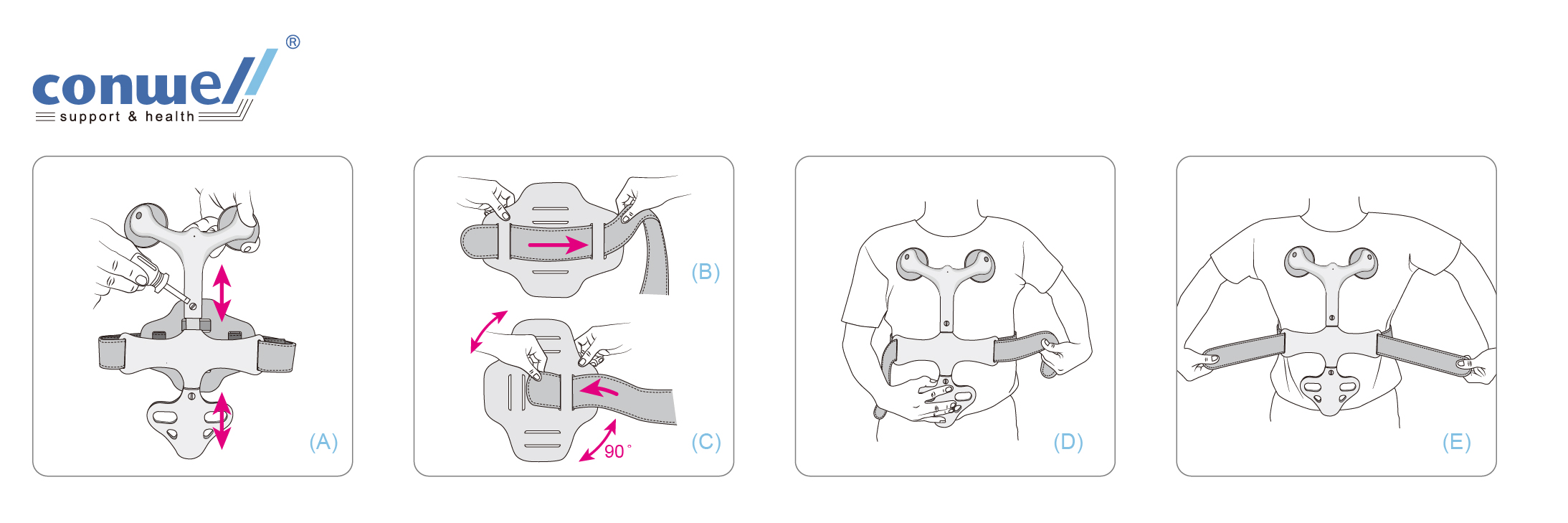 conwell®
support & health

(A)

(B)

90°

(C)

(D)

(E)